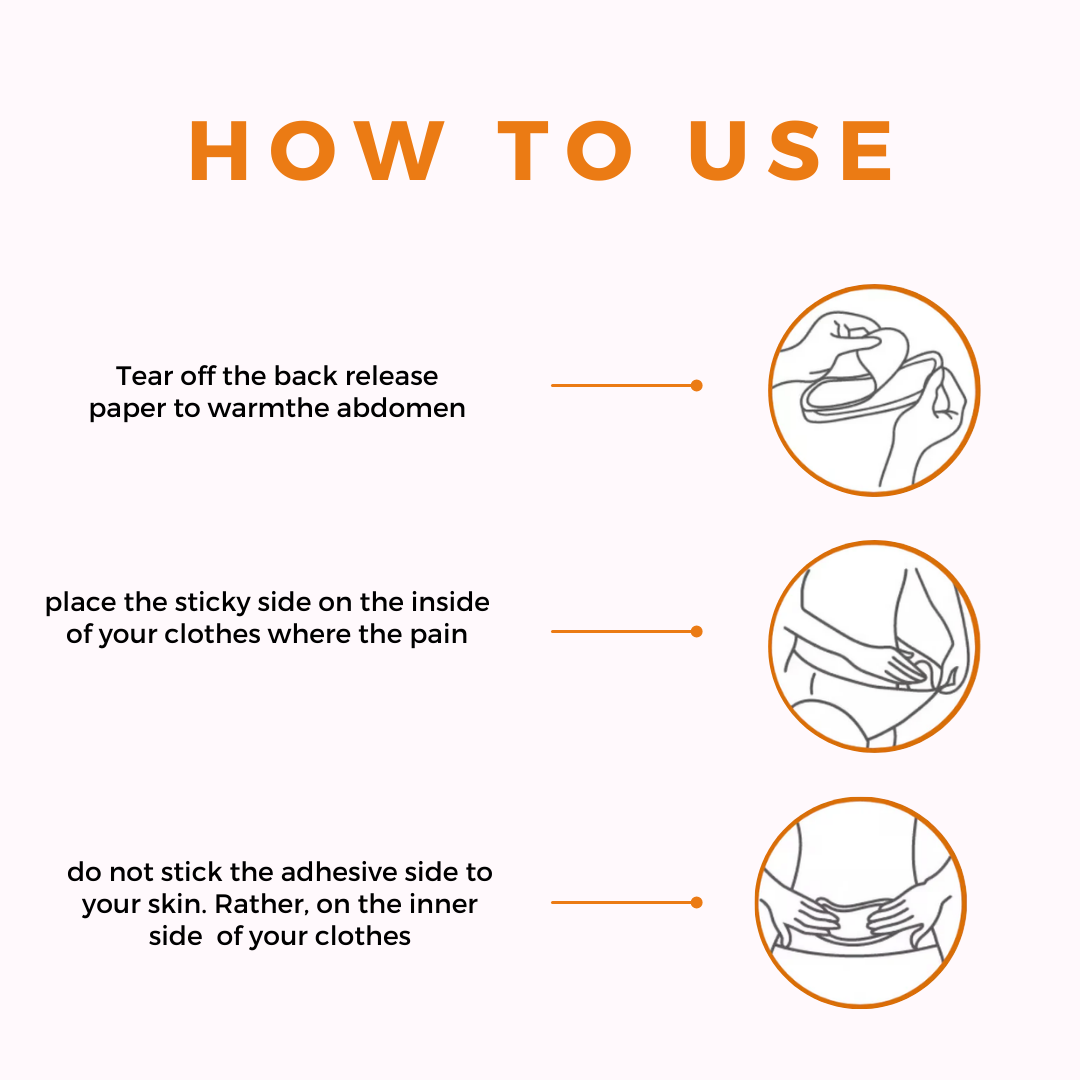 HOW TO USE

Tear off the back release paper to warmthe abdomen

place the sticky side on the inside of your clothes where the pain

do not stick the adhesive side to your skin. Rather, on the inner side of your clothes